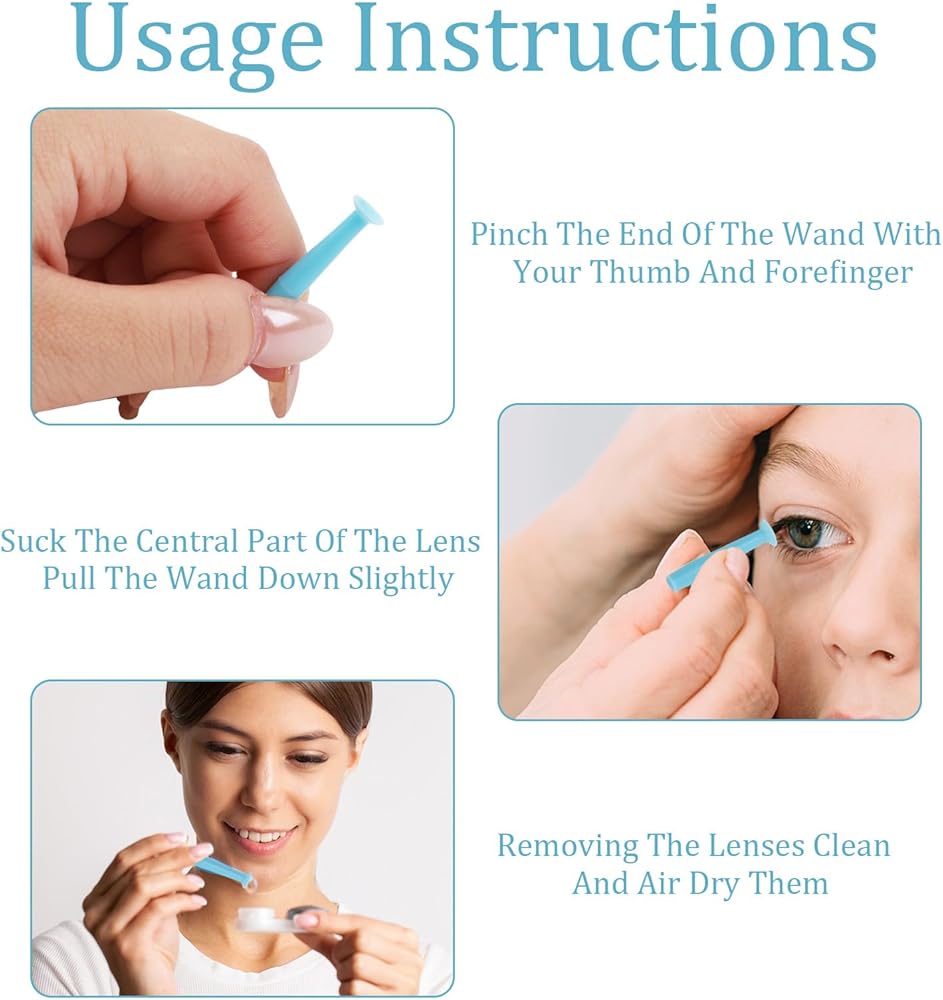 Usage Instructions

Pinch The End Of The Wand With Your Thumb And Forefinger

Suck The Central Part Of The Lens Pull The Wand Down Slightly

Removing The Lenses Clean And Air Dry Them