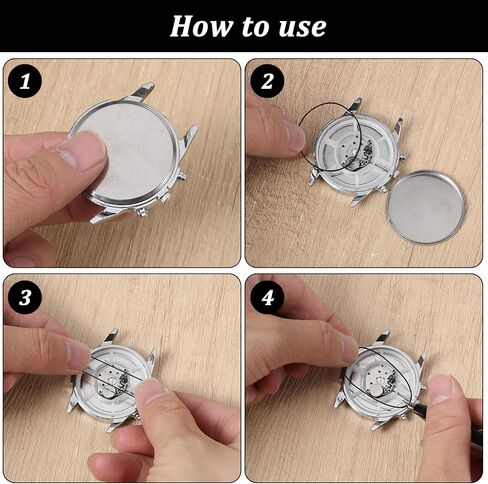 How to use

1

2

3

4