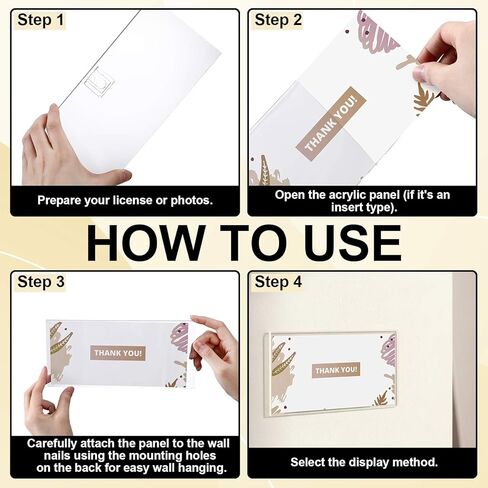 Step 1

Prepare your license or photos.

Step 2

THANK YOU!

Open the acrylic panel (if it's an insert type).

HOW TO USE

Step 3

THANK YOU!

Carefully attach the panel to the wall nails using the mounting holes on the back for easy wall hanging.

Step 4

THANK YOU!

Select the display method.