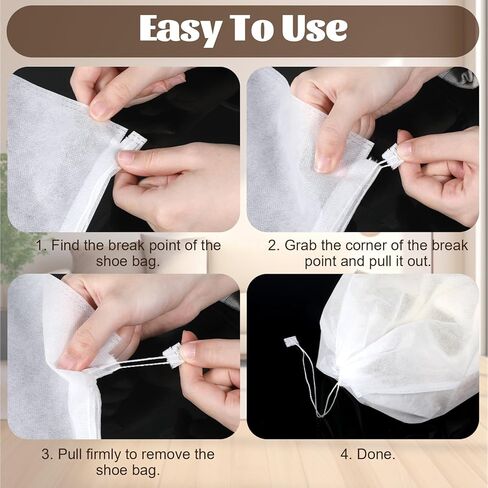 Easy To Use

1. Find the break point of the shoe bag.

2. Grab the corner of the break point and pull it out.

3. Pull firmly to remove the shoe bag.

4. Done.