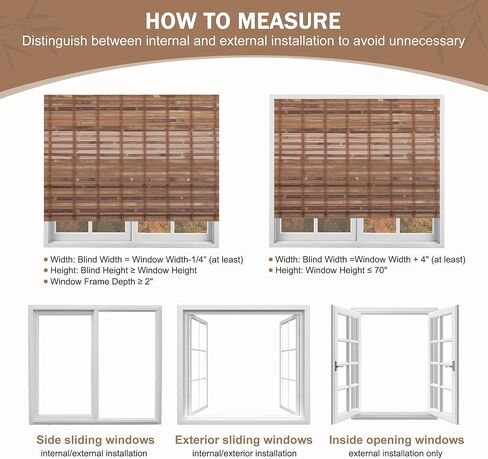 HOW TO MEASURE
Distinguish between internal and external installation to avoid unnecessary

• Width: Blind Width = Window Width-1/4" (at least)
• Height: Blind Height ≥ Window Height
• Window Frame Depth ≥ 2"

• Width: Blind Width =Window Width + 4" (at least)
• Height: Window Height ≤ 70"

Side sliding windows
internal/external installation

Exterior sliding windows
internal/exterior installation

Inside opening windows
external installation only