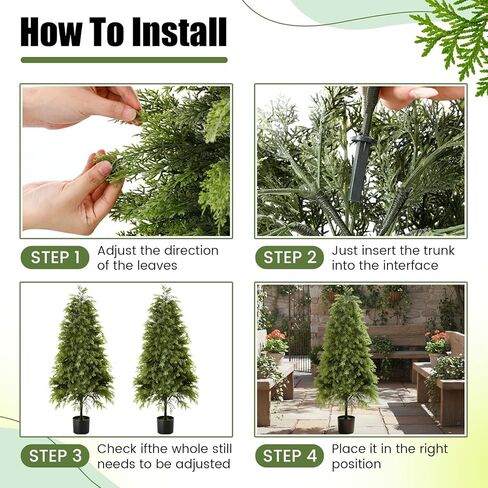 How To Install

STEP 1 Adjust the direction of the leaves

STEP 2 Just insert the trunk into the interface

STEP 3 Check ifthe whole still needs to be adjusted

STEP 4 Place it in the right position