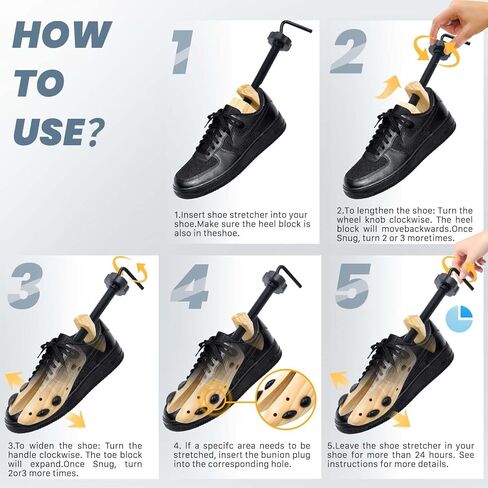 HOW TO USE?

1

1.Insert shoe stretcher into your shoe.Make sure the heel block is also in theshoe.

2

2.To lengthen the shoe: Turn the wheel knob clockwise. The heel block will movebackwards.Once Snug, turn 2 or 3 moretimes.

3

3.To widen the shoe: Turn the handle clockwise. The toe block will expand.Once Snug, turn 2or3 more times.

4

4. If a specifc area needs to be stretched, insert the bunion plug into the corresponding hole.

5

5.Leave the shoe stretcher in your shoe for more than 24 hours. See instructions for more details.