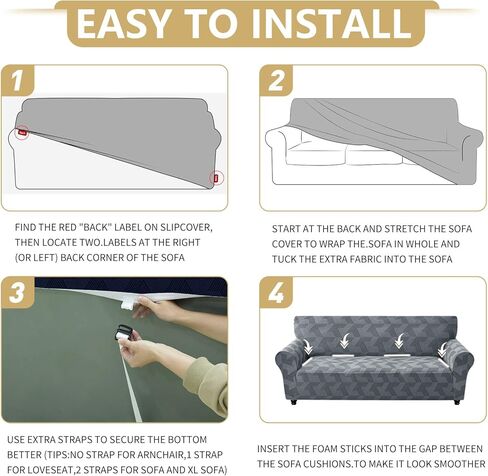 EASY TO INSTALL

1

FIND THE RED "BACK" LABEL ON SLIPCOVER, THEN LOCATE TWO.LABELS AT THE RIGHT (OR LEFT) BACK CORNER OF THE SOFA

2

START AT THE BACK AND STRETCH THE SOFA COVER TO WRAP THE.SOFA IN WHOLE AND TUCK THE EXTRA FABRIC INTO THE SOFA

3

USE EXTRA STRAPS TO SECURE THE BOTTOM BETTER (TIPS:NO STRAP FOR ARNCHAIR,1 STRAP FOR LOVESEAT,2 STRAPS FOR SOFA AND XL SOFA)

4

INSERT THE FOAM STICKS INTO THE GAP BETWEEN THE SOFA CUSHIONS.TO MAKE IT LOOK SMOOTHER