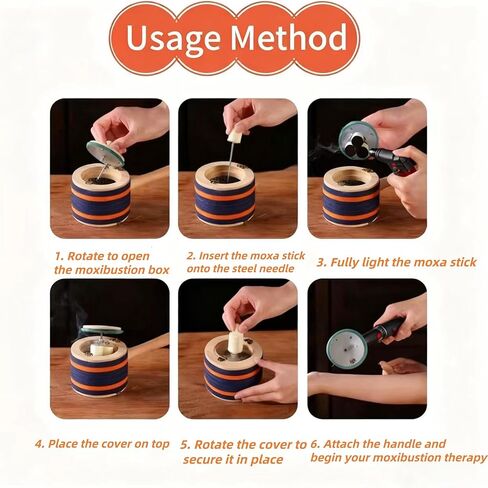 Usage Method

1. Rotate to open the moxibustion box

2. Insert the moxa stick onto the steel needle

3. Fully light the moxa stick

4. Place the cover on top

5. Rotate the cover to secure it in place

6. Attach the handle and begin your moxibustion therapy