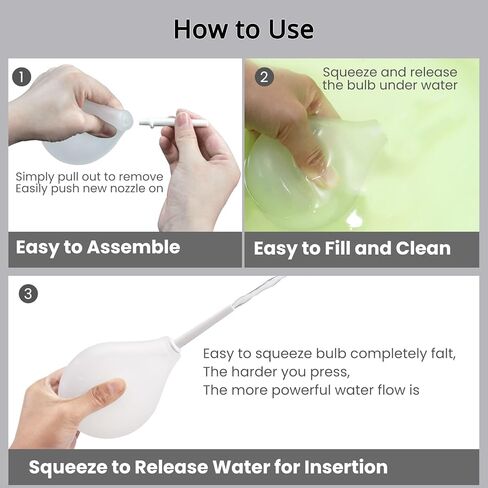 How to Use

1

Simply pull out to remove
Easily push new nozzle on

Easy to Assemble

2

Squeeze and release
the bulb under water

Easy to Fill and Clean

3

Easy to squeeze bulb completely falt,
The harder you press,
The more powerful water flow is

Squeeze to Release Water for Insertion