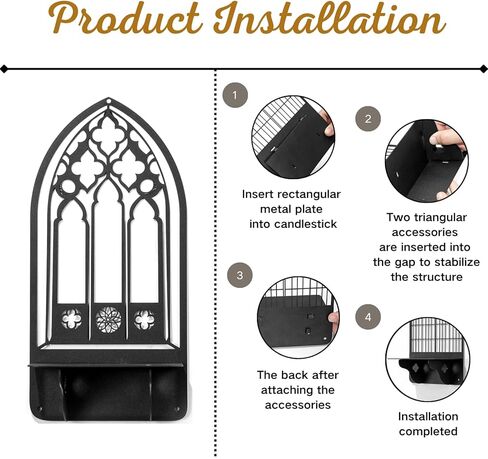 Product Installation

1

Insert rectangular metal plate into candlestick

2

Two triangular accessories are inserted into the gap to stabilize the structure

3

The back after attaching the accessories

4

Installation completed