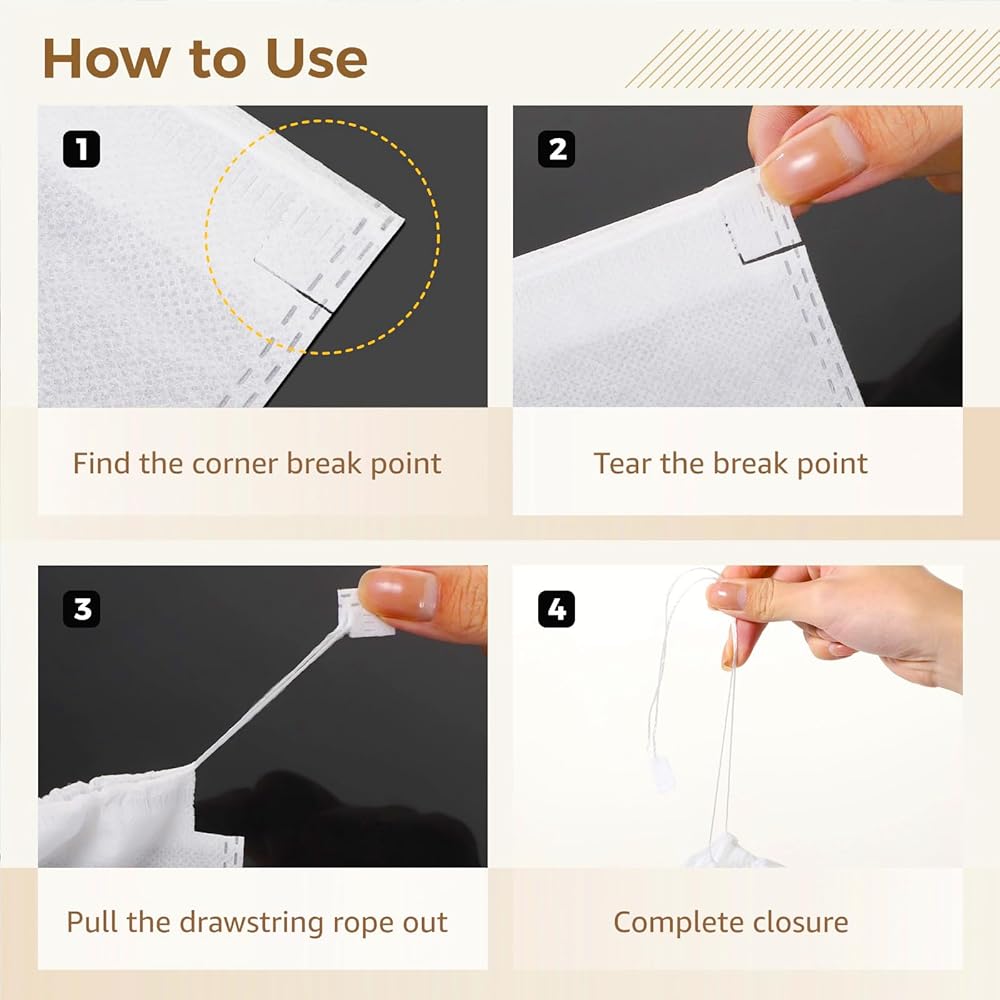 How to Use

1

Find the corner break point

2

Tear the break point

3

Pull the drawstring rope out

4

Complete closure