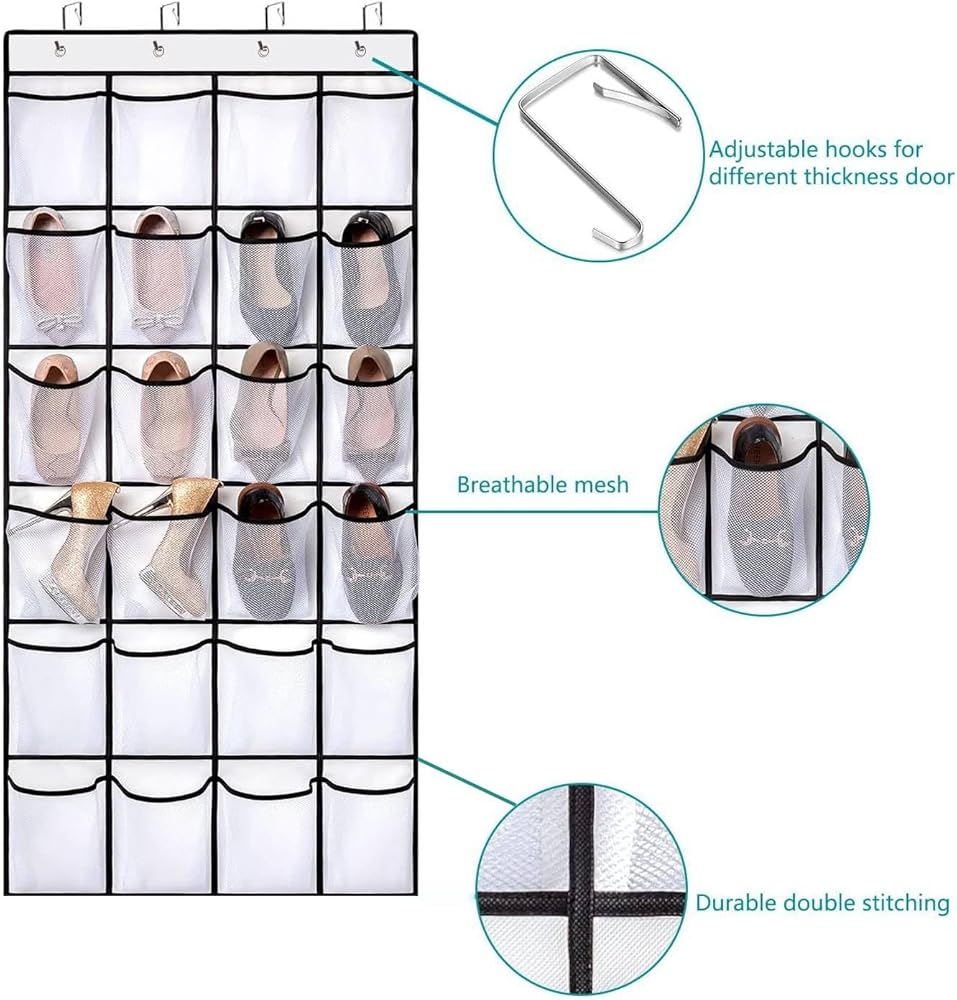 Adjustable hooks for different thickness door

Breathable mesh

Durable double stitching