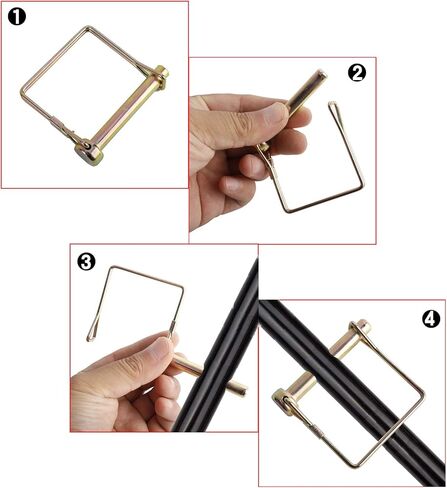 ❶
❷
❸
❹