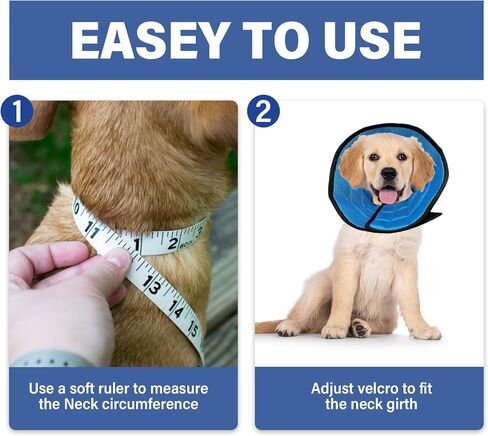 EASEY TO USE

1

0 11 1 2 3 13 14 15

Use a soft ruler to measure the Neck circumference

2

Adjust velcro to fit the neck girth