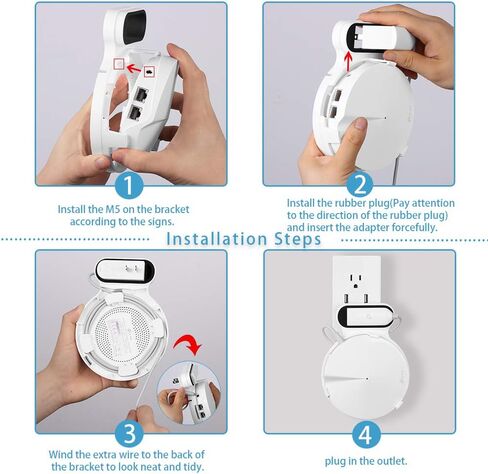 1

Install the M5 on the bracket according to the signs.

2

Install the rubber plug(Pay attention to the direction of the rubber plug) and insert the adapter forcefully.

Installation Steps

3

Wind the extra wire to the back of the bracket to look neat and tidy.

4

plug in the outlet.