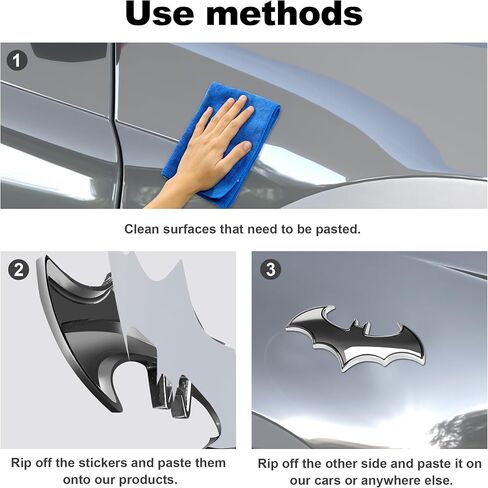 Use methods

1

Clean surfaces that need to be pasted.

2

Rip off the stickers and paste them onto our products.

3

Rip off the other side and paste it on our cars or anywhere else.