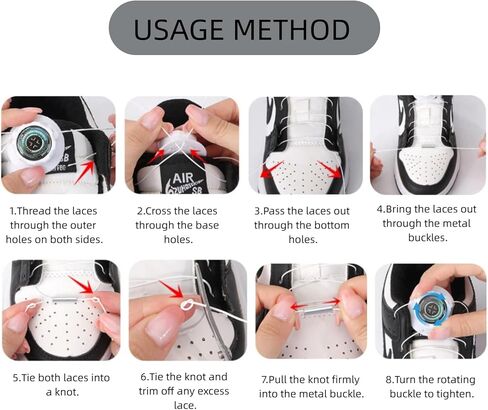 USAGE METHOD

SB

AIR
SB

1.Thread the laces through the outer holes on both sides.

2.Cross the laces through the base holes.

3.Pass the laces out through the bottom holes.

4.Bring the laces out through the metal buckles.

5.Tie both laces into a knot.

6.Tie the knot and trim off any excess lace.

7.Pull the knot firmly into the metal buckle.

8.Turn the rotating buckle to tighten.