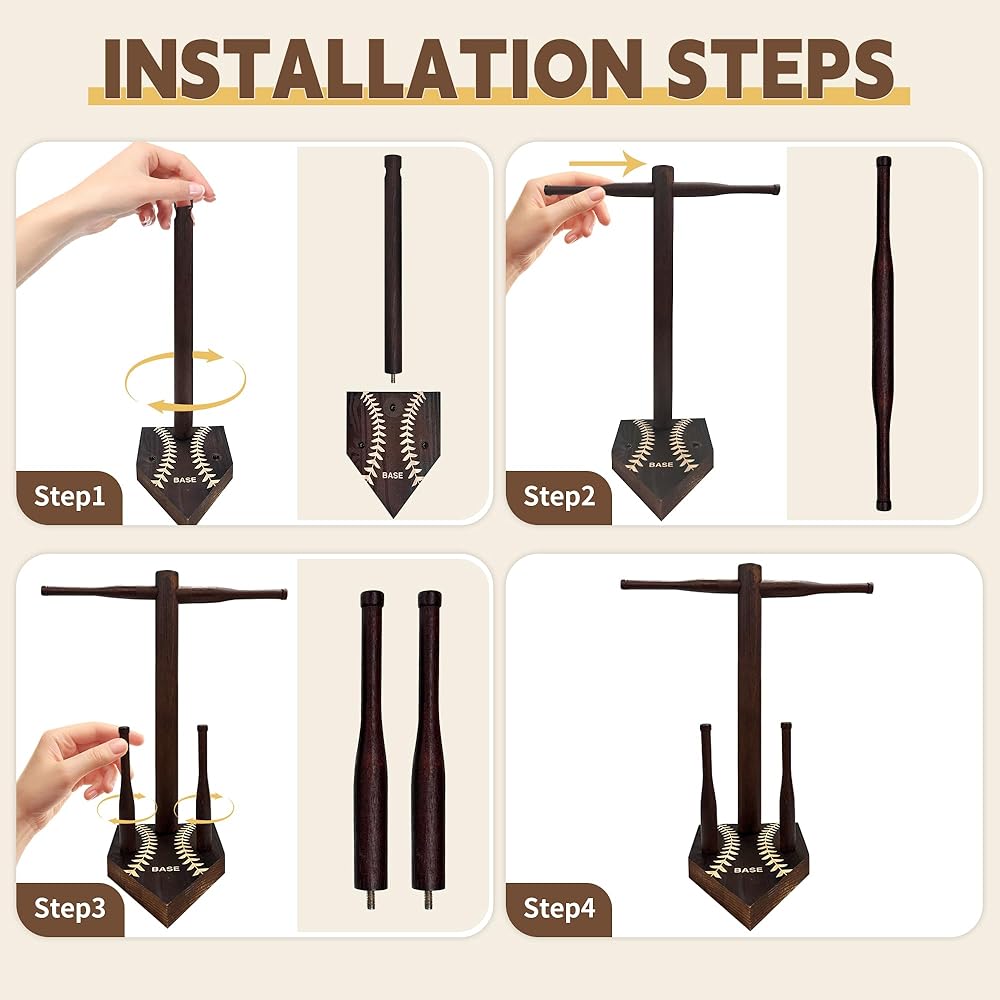 INSTALLATION STEPS

BASE

BASE

Step1

BASE

Step2

BASE

Step3

BASE

Step4