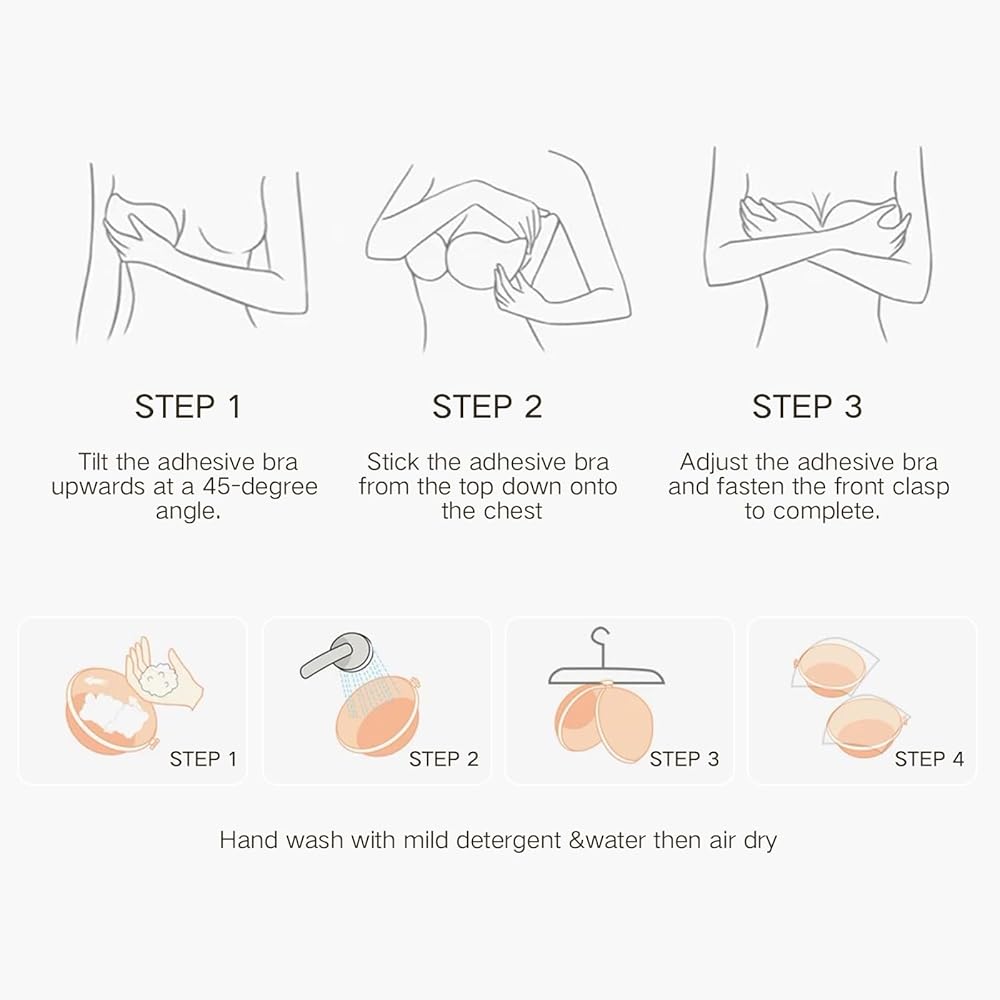 STEP 1

Tilt the adhesive bra upwards at a 45-degree angle.

STEP 2

Stick the adhesive bra from the top down onto the chest

STEP 3

Adjust the adhesive bra and fasten the front clasp to complete.

STEP 1

STEP 2

STEP 3

STEP 4

Hand wash with mild detergent &water then air dry