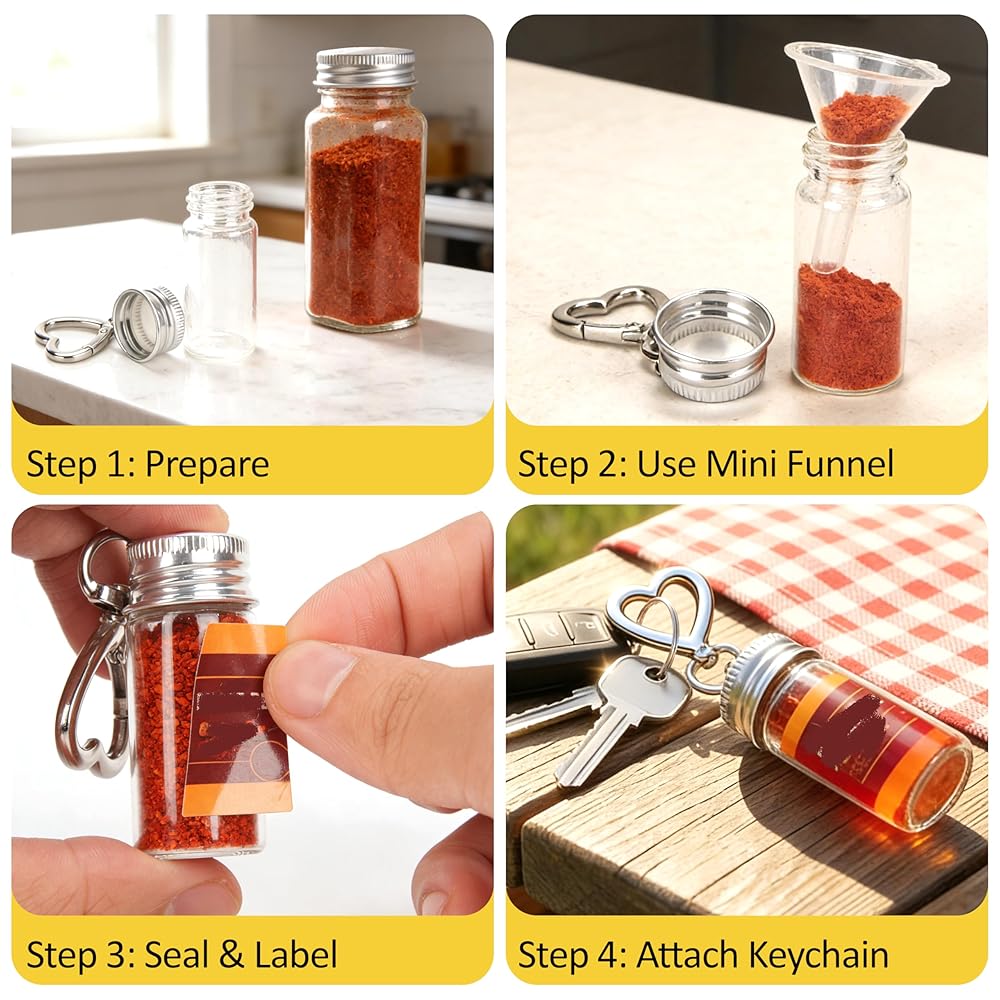 Step 1: Prepare

Step 2: Use Mini Funnel

Step 3: Seal & Label

Step 4: Attach Keychain