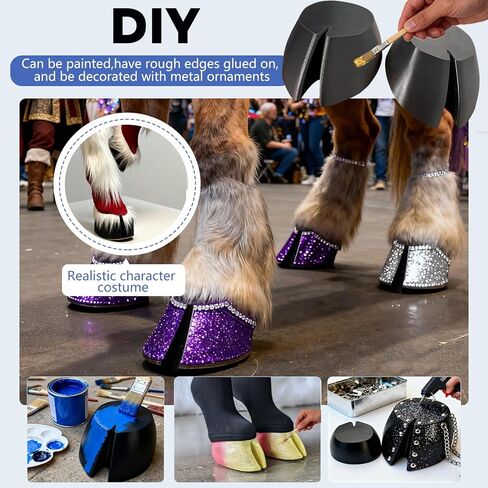 DIY

Can be painted,have rough edges glued on, and be decorated with metal ornaments

Realistic character costume