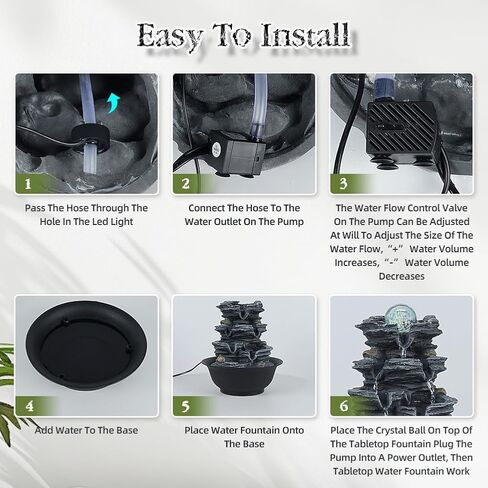 Easy To Install

1

Pass The Hose Through The Hole In The Led Light

2

Connect The Hose To The Water Outlet On The Pump

3

The Water Flow Control Valve On The Pump Can Be Adjusted At Will To Adjust The Size Of The Water Flow, "+" Water Volume Increases, "-" Water Volume Decreases

4

Add Water To The Base

5

Place Water Fountain Onto The Base

6

Place The Crystal Ball On Top Of The Tabletop Fountain Plug The Pump Into A Power Outlet, Then Tabletop Water Fountain Work