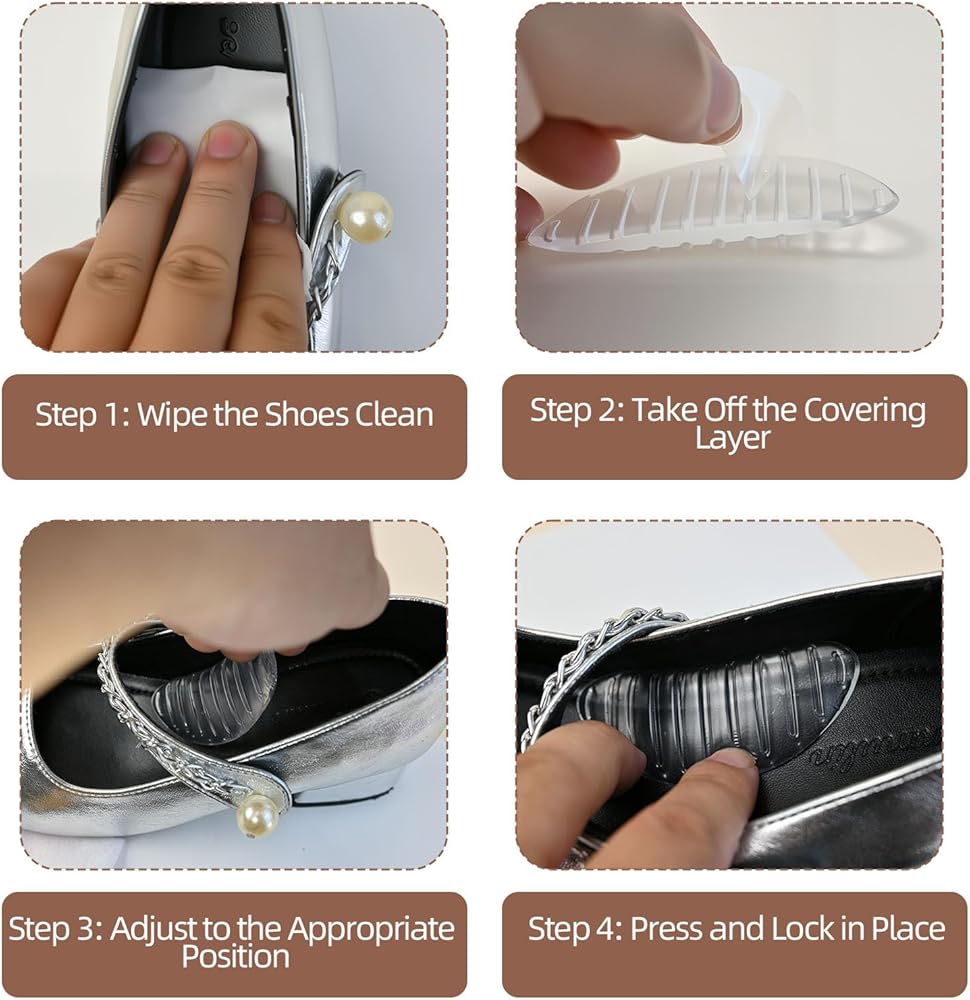 Step 1: Wipe the Shoes Clean

Step 2: Take Off the Covering Layer

Step 3: Adjust to the Appropriate Position

Step 4: Press and Lock in Place