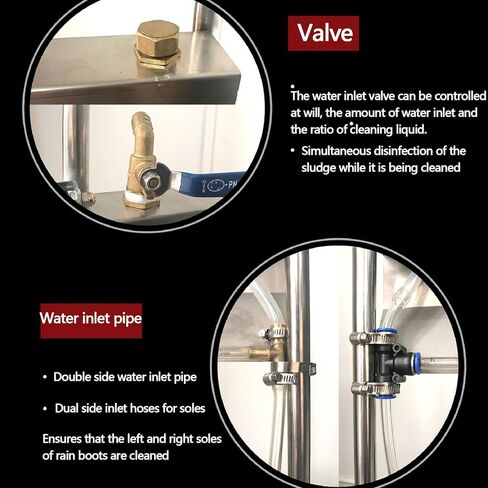 Valve

The water inlet valve can be controlled at will, the amount of water inlet and the ratio of cleaning liquid.

• Simultaneous disinfection of the sludge while it is being cleaned

Water inlet pipe

• Double side water inlet pipe

• Dual side inlet hoses for soles

Ensures that the left and right soles of rain boots are cleaned