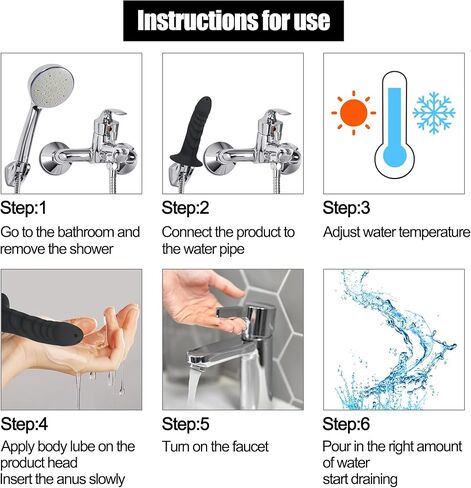 Instructions for use

Step:1
Go to the bathroom and remove the shower

Step:2
Connect the product to the water pipe

Step:3
Adjust water temperature

Step:4
Apply body lube on the product head
Insert the anus slowly

Step:5
Turn on the faucet

Step:6
Pour in the right amount of water
start draining