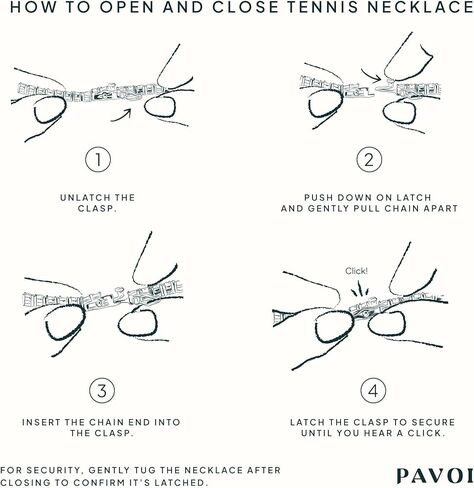 HOW TO OPEN AND CLOSE TENNIS NECKLACE

1

UNLATCH THE CLASP.

2

PUSH DOWN ON LATCH AND GENTLY PULL CHAIN APART

3

INSERT THE CHAIN END INTO THE CLASP.

Click!

4

LATCH THE CLASP TO SECURE UNTIL YOU HEAR A CLICK.

FOR SECURITY, GENTLY TUG THE NECKLACE AFTER CLOSING TO CONFIRM IT'S LATCHED.

PAVOI