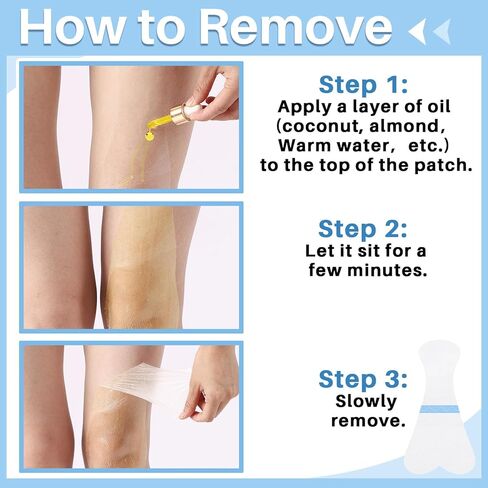 How to Remove

Step 1:
Apply a layer of oil (coconut, almond, Warm water， etc.) to the top of the patch.

Step 2:
Let it sit for a few minutes.

Step 3:
Slowly remove.