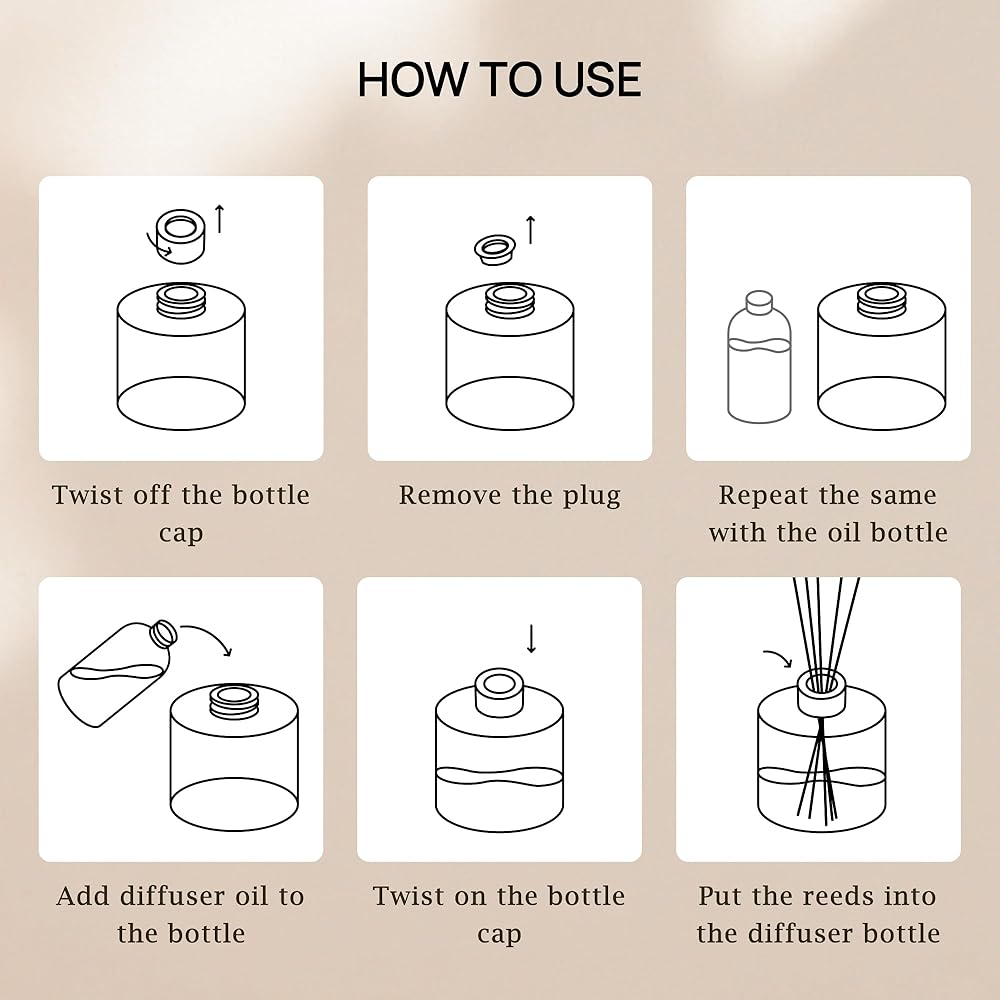 HOW TO USE

Twist off the bottle cap

Remove the plug

Repeat the same with the oil bottle

Add diffuser oil to the bottle

Twist on the bottle cap

Put the reeds into the diffuser bottle