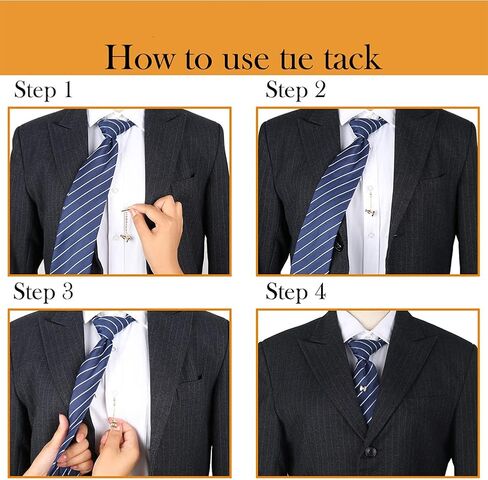 How to use tie tack

Step 1

Step 2

Step 3

Step 4