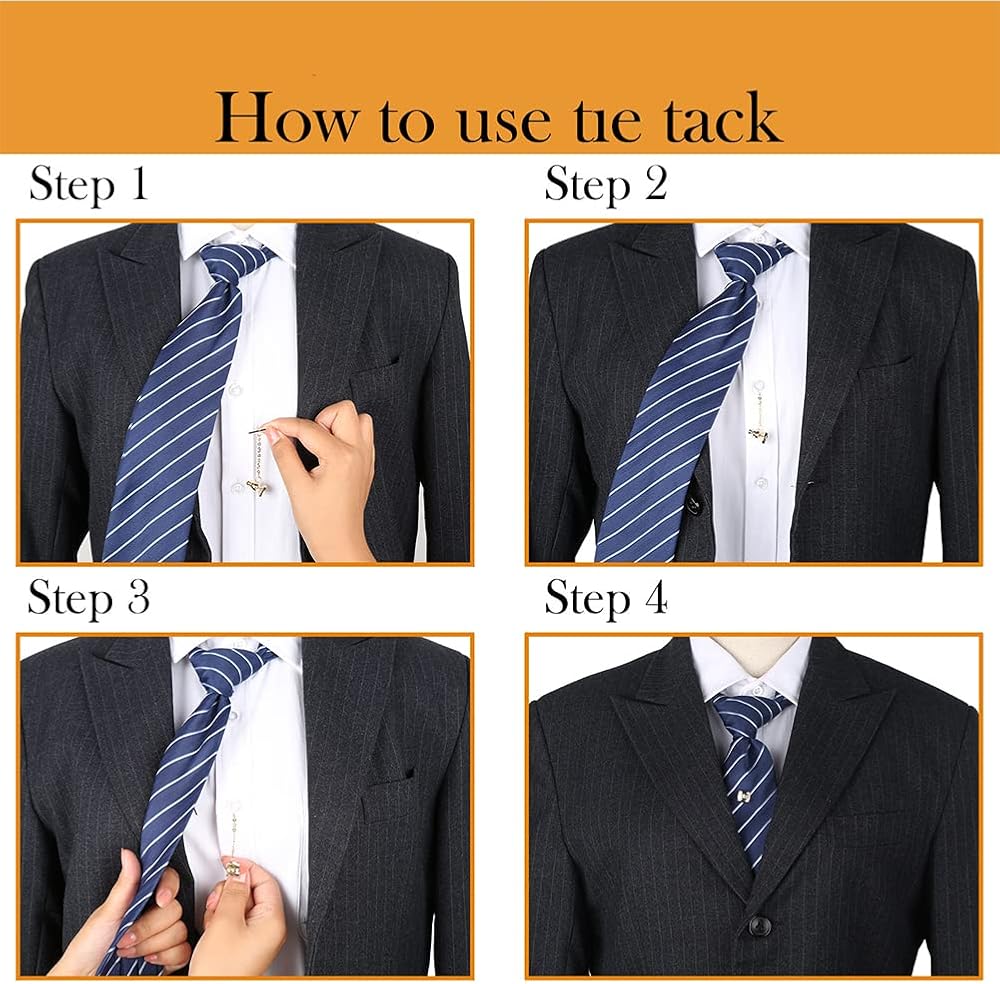 How to use tie tack

Step 1

Step 2

Step 3

Step 4