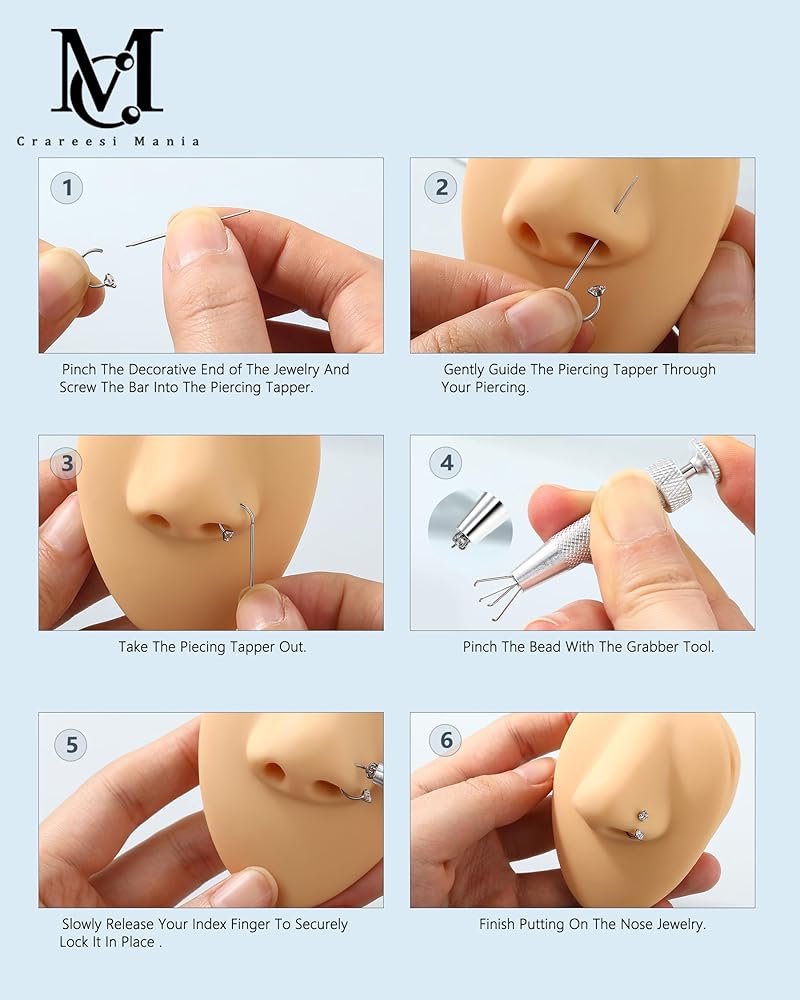 MC
Crareesi Mania

1
Pinch The Decorative End of The Jewelry And Screw The Bar Into The Piercing Tapper.

2
Gently Guide The Piercing Tapper Through Your Piercing.

3
Take The Piecing Tapper Out.

4
Pinch The Bead With The Grabber Tool.

5
Slowly Release Your Index Finger To Securely Lock It In Place .

6
Finish Putting On The Nose Jewelry.