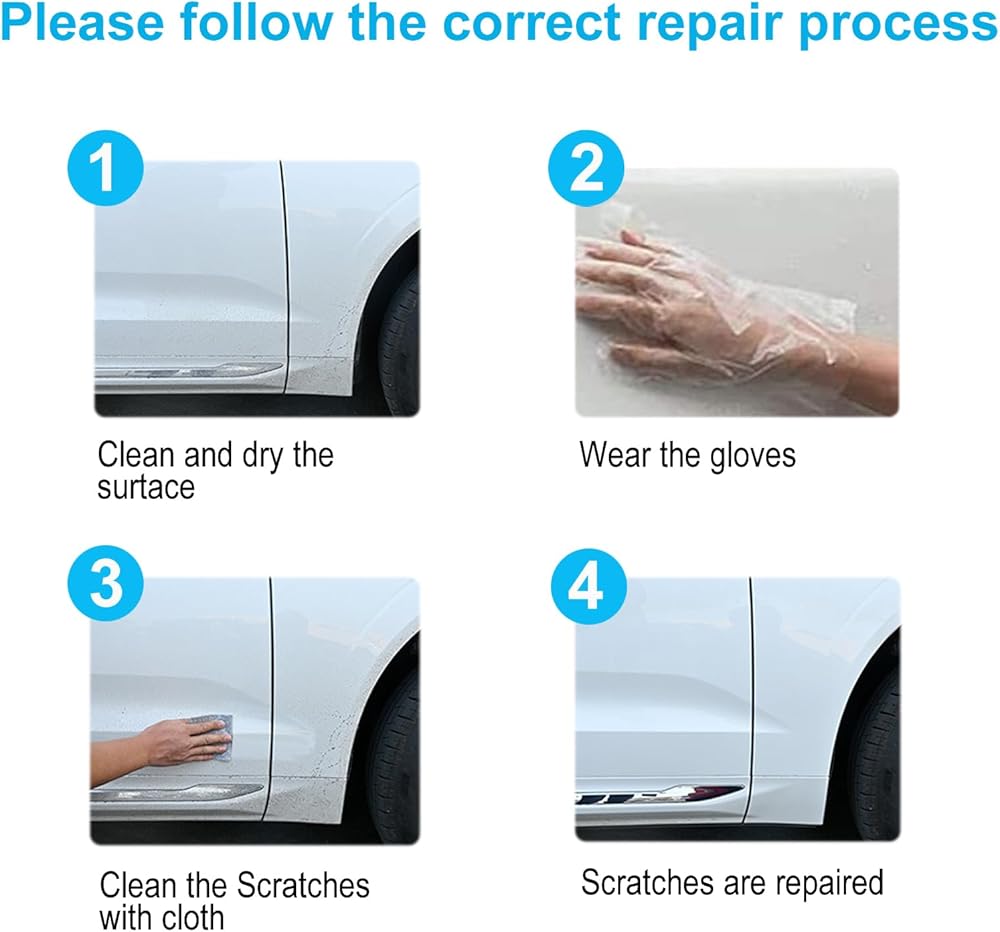 Please follow the correct repair process

1

Clean and dry the surtace

2

Wear the gloves

3

Clean the Scratches with cloth

4

Scratches are repaired