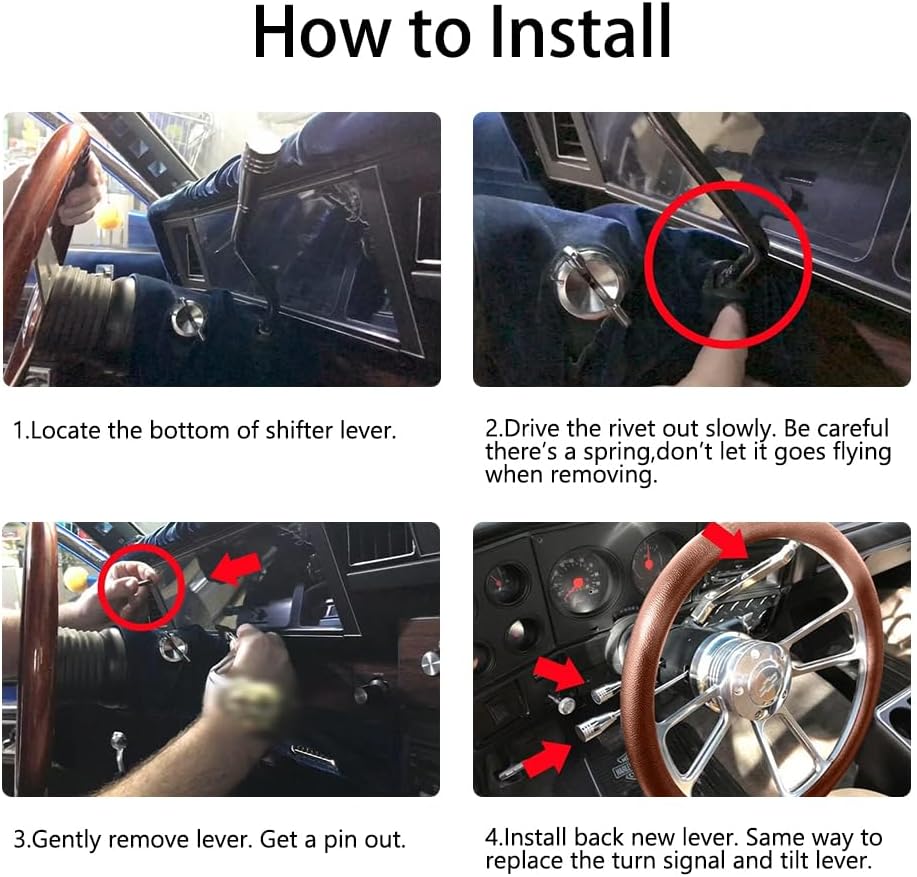 How to Install

1.Locate the bottom of shifter lever.

2.Drive the rivet out slowly. Be careful there's a spring,don't let it goes flying when removing.

3.Gently remove lever. Get a pin out.

4.Install back new lever. Same way to replace the turn signal and tilt lever.