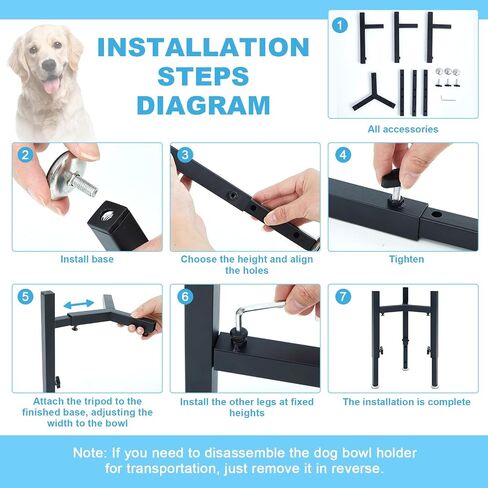 INSTALLATION STEPS DIAGRAM

1
All accessories

2
Install base

3
Choose the height and align the holes

4
Tighten

5
Attach the tripod to the finished base, adjusting the width to the bowl

6
Install the other legs at fixed heights

7
The installation is complete

Note: If you need to disassemble the dog bowl holder for transportation, just remove it in reverse.