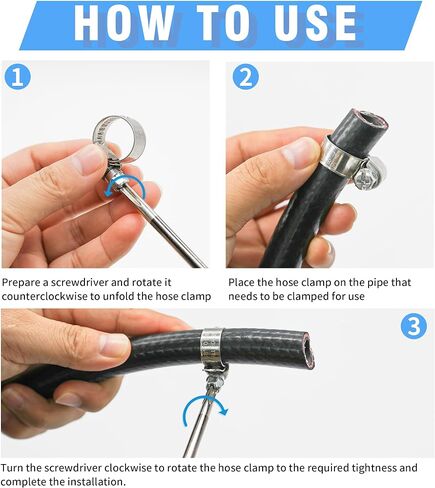 HOW TO USE

1

Prepare a screwdriver and rotate it counterclockwise to unfold the hose clamp

2

Place the hose clamp on the pipe that needs to be clamped for use

3

Turn the screwdriver clockwise to rotate the hose clamp to the required tightness and complete the installation.