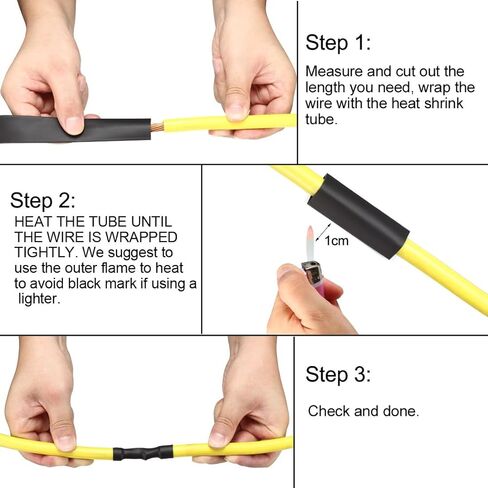 Step 1:

Measure and cut out the length you need, wrap the wire with the heat shrink tube.

Step 2:

HEAT THE TUBE UNTIL THE WIRE IS WRAPPED TIGHTLY. We suggest to use the outer flame to heat to avoid black mark if using a lighter.

1cm

Step 3:

Check and done.