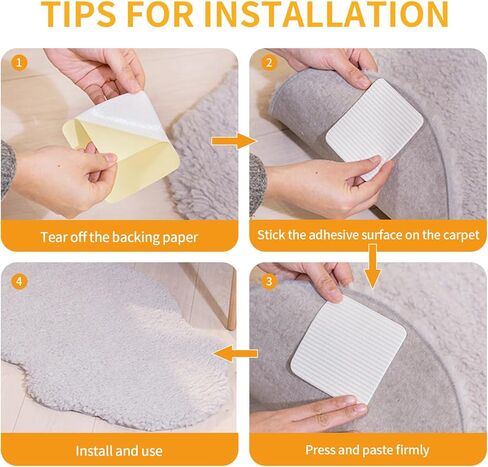 TIPS FOR INSTALLATION

1

Tear off the backing paper

2

Stick the adhesive surface on the carpet

3

Press and paste firmly

4

Install and use