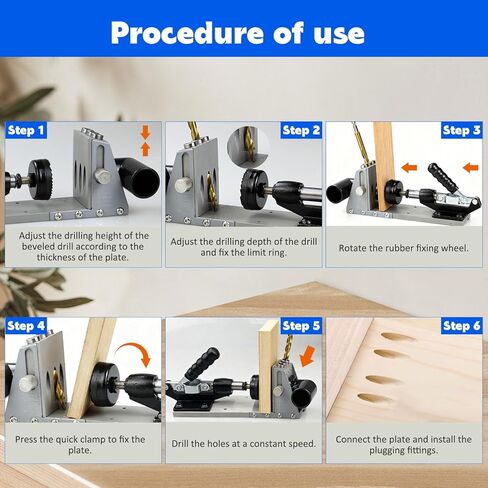 Procedure of use

Step 1

Adjust the drilling height of the beveled drill according to the thickness of the plate.

Step 2

Adjust the drilling depth of the drill and fix the limit ring.

Step 3

Rotate the rubber fixing wheel.

Step 4

Press the quick clamp to fix the plate.

Step 5

Drill the holes at a constant speed.

Step 6

Connect the plate and install the plugging fittings.