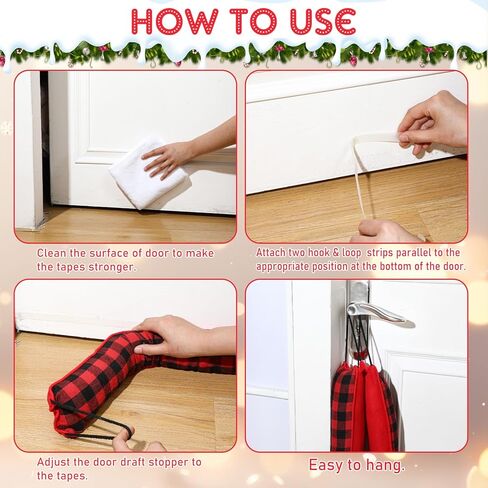 HOW TO USE

Clean the surface of door to make the tapes stronger.

Attach two hook & loop strips parallel to the appropriate position at the bottom of the door.

Adjust the door draft stopper to the tapes.

Easy to hang.