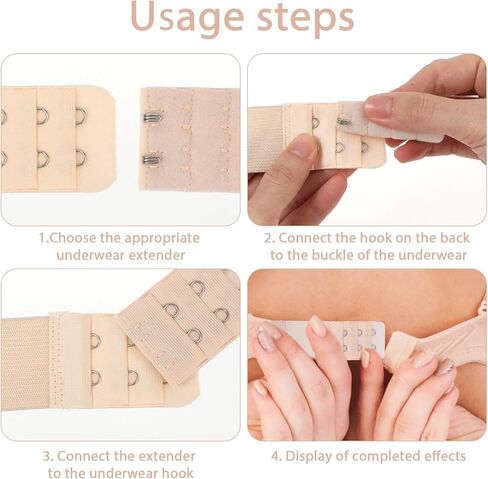 Usage steps

1.Choose the appropriate underwear extender

2. Connect the hook on the back to the buckle of the underwear

3. Connect the extender to the underwear hook

4. Display of completed effects