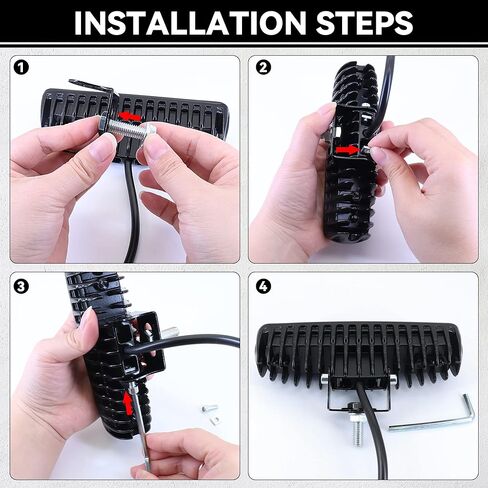 INSTALLATION STEPS

1

2

3

4