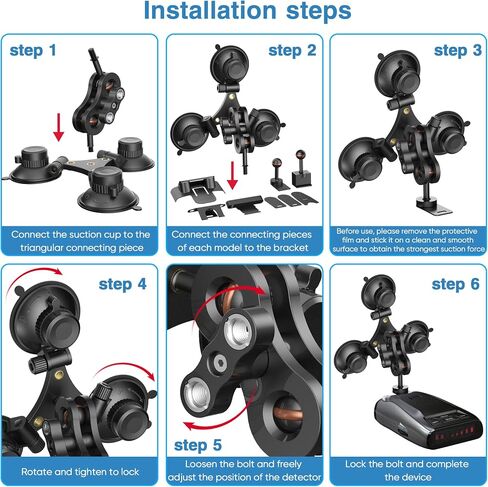 Installation steps

step 1

Connect the suction cup to the triangular connecting piece

step 2

Connect the connecting pieces of each model to the bracket

step 3

Before use, please remove the protective film and stick it on a clean and smooth surface to obtain the strongest suction force

step 4

Rotate and tighten to lock

step 5

Loosen the bolt and freely adjust the position of the detector

step 6

Lock the bolt and complete the device