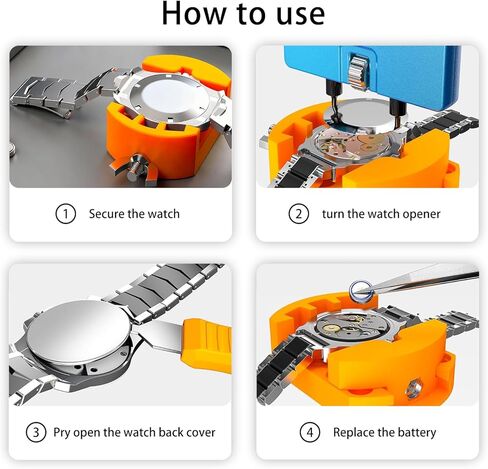 How to use

① Secure the watch

② turn the watch opener

③ Pry open the watch back cover

④ Replace the battery