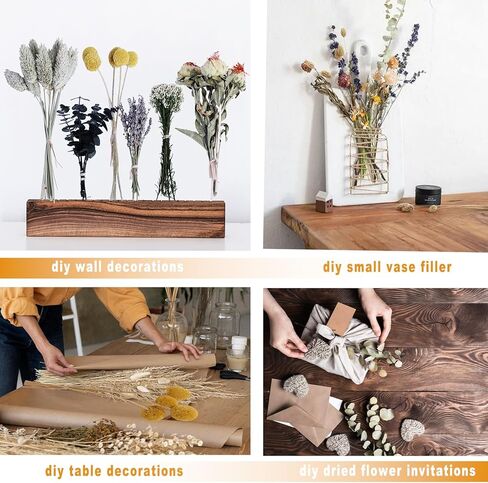 diy wall decorations

diy small vase filler

diy table decorations

diy dried flower invitations