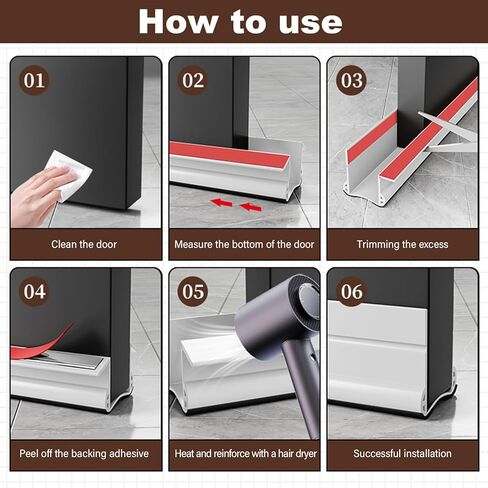 How to use

01

Clean the door

02

Measure the bottom of the door

03

Trimming the excess

04

Peel off the backing adhesive

05

Heat and reinforce with a hair dryer

06

Successful installation