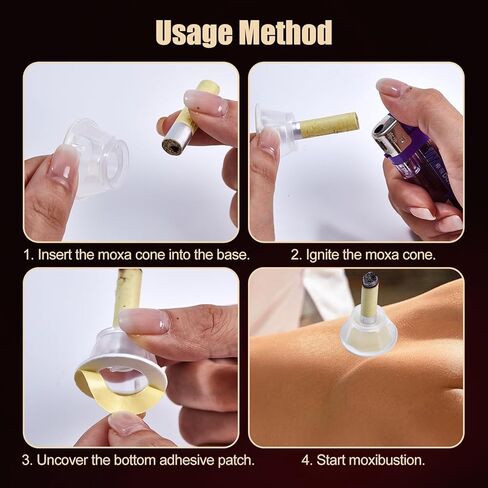 Usage Method

1. Insert the moxa cone into the base.

2. Ignite the moxa cone.

3. Uncover the bottom adhesive patch.

4. Start moxibustion.