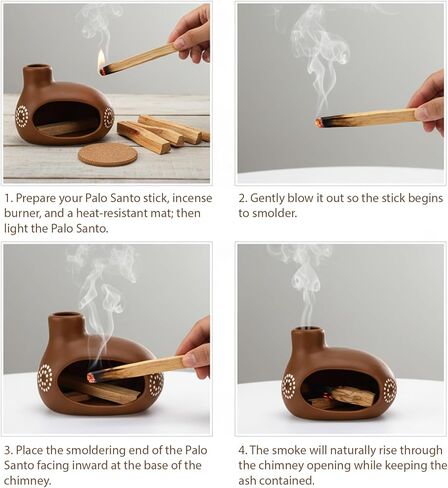 1. Prepare your Palo Santo stick, incense burner, and a heat-resistant mat; then light the Palo Santo.

2. Gently blow it out so the stick begins to smolder.

3. Place the smoldering end of the Palo Santo facing inward at the base of the chimney.

4. The smoke will naturally rise through the chimney opening while keeping the ash contained.