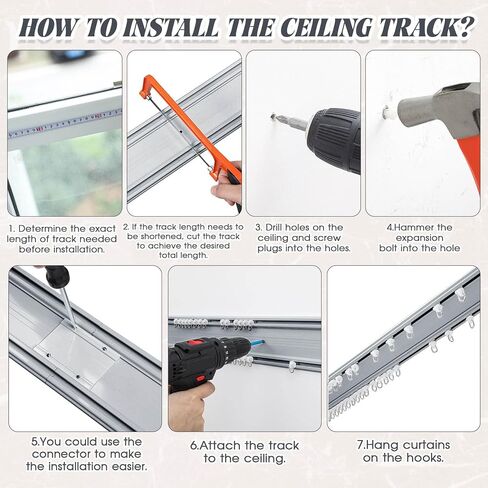 HOW TO INSTALL THE CEILING TRACK?

1. Determine the exact length of track needed before installation.

2. If the track length needs to be shortened, cut the track to achieve the desired total length.

3. Drill holes on the ceiling and screw plugs into the holes.

4.Hammer the expansion bolt into the hole

5.You could use the connector to make the installation easier.

6.Attach the track to the ceiling.

7.Hang curtains on the hooks.