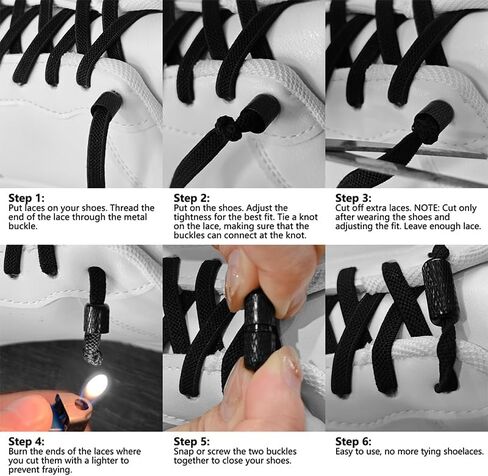 Step 1:
Put laces on your shoes. Thread the end of the lace through the metal buckle.

Step 2:
Put on the shoes. Adjust the tightness for the best fit. Tie a knot on the lace, making sure that the buckles can connect at the knot.

Step 3:
Cut off extra laces. NOTE: Cut only after wearing the shoes and adjusting the fit. Leave enough lace.

Step 4:
Burn the ends of the laces where you cut them with a lighter to prevent fraying.

Step 5:
Snap or screw the two buckles together to close your shoes.

Step 6:
Easy to use, no more tying shoelaces.